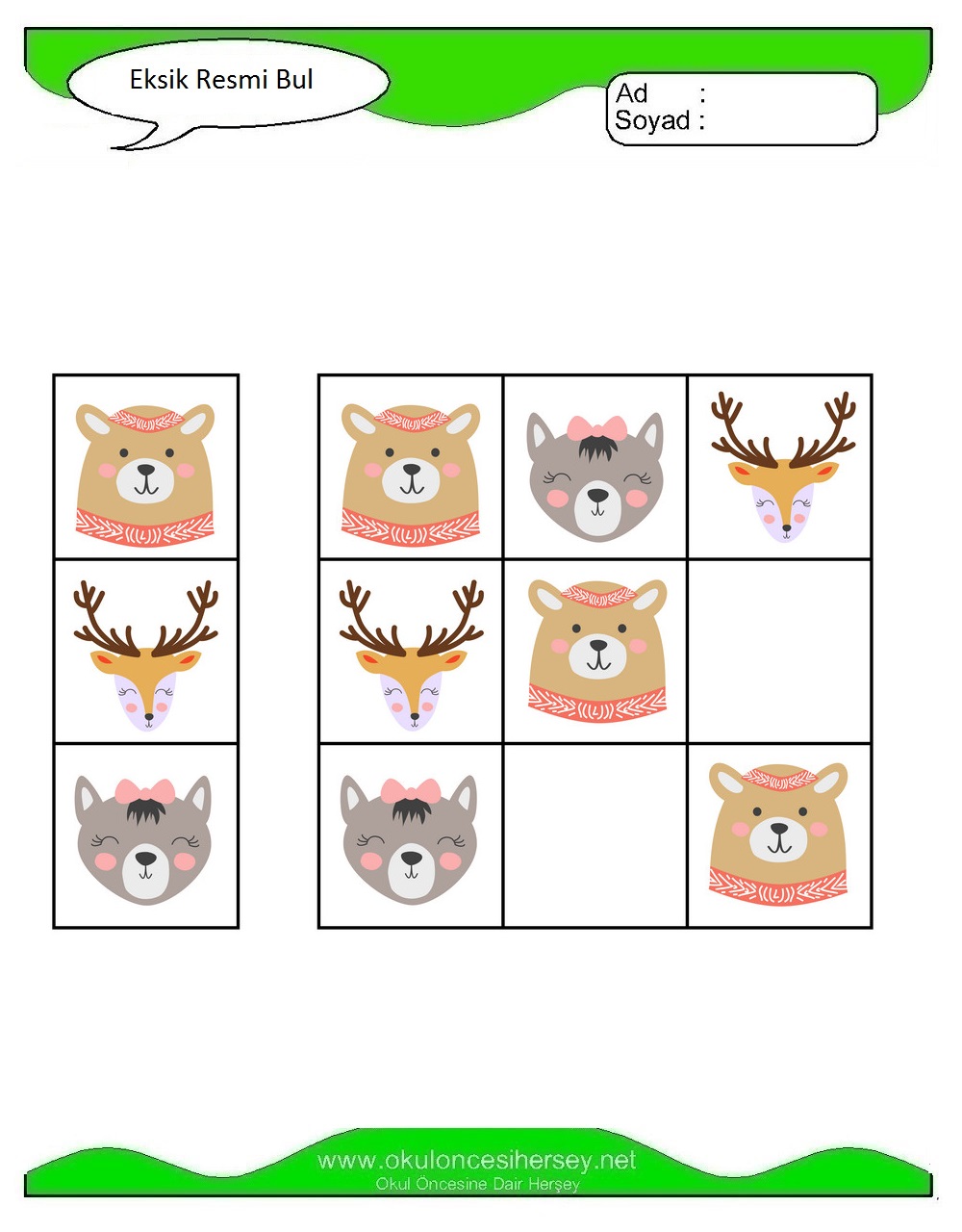 Eksik Resmi Bul

Ad :
Soyad :

www.okuloncesihersey.net
Okul Öncesine Dair Herşey